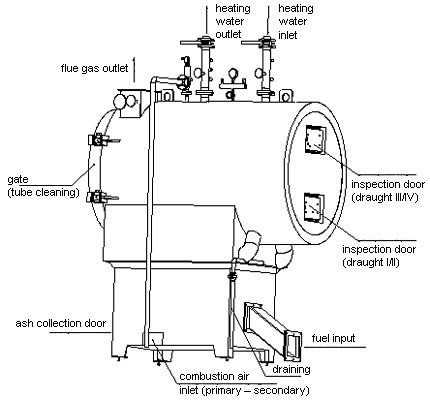 heating water outlet

heating water inlet

flue gas outlet

gate (tube cleaning)

inspection door (draught III/IV)

inspection door (draught I/II)

ash collection door

fuel input

draining

combustion air inlet (primary – secondary)